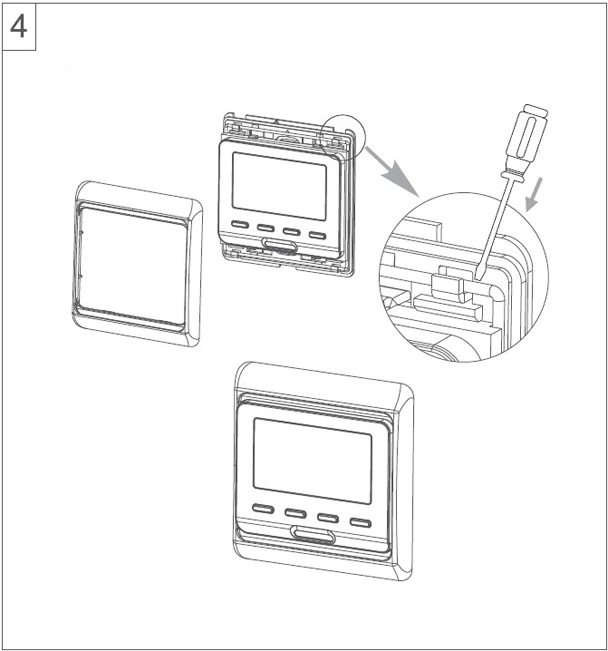 4