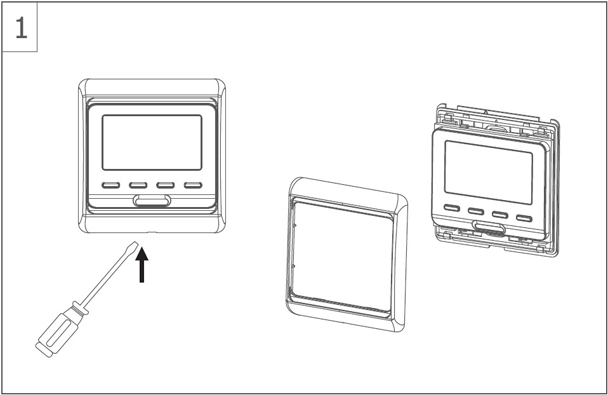 1