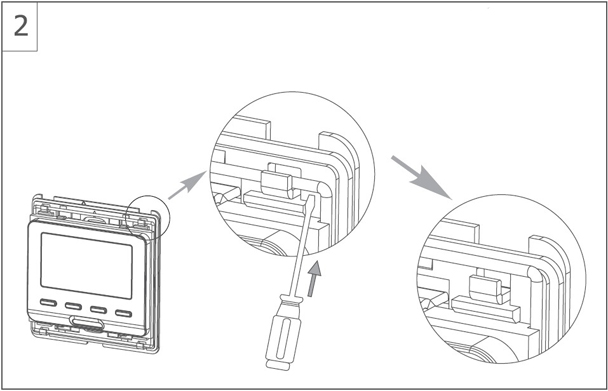 2